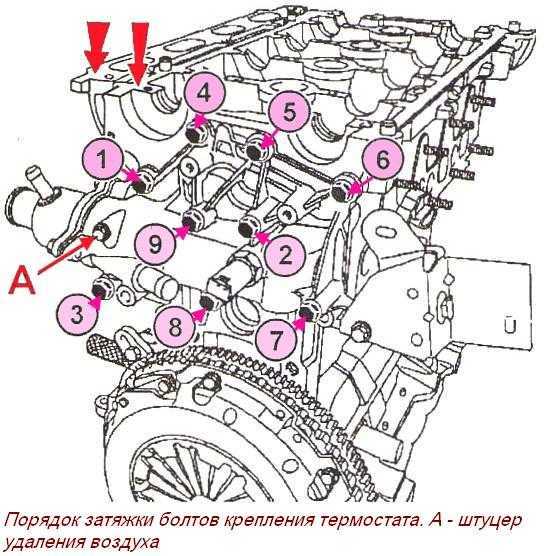 4
5
1
6
9
2
A
3
8
7

Порядок затяжки болтов крепления термостата. А - штуцер удаления воздуха